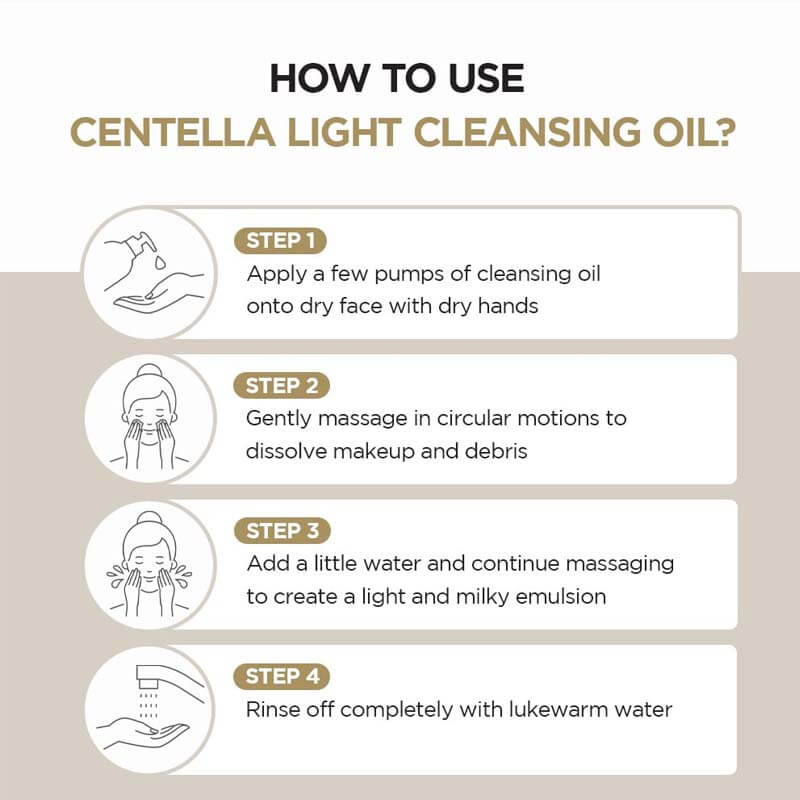 HOW TO USE
CENTELLA LIGHT CLEANSING OIL?

STEP 1
Apply a few pumps of cleansing oil onto dry face with dry hands

STEP 2
Gently massage in circular motions to dissolve makeup and debris

STEP 3
Add a little water and continue massaging to create a light and milky emulsion

STEP 4
Rinse off completely with lukewarm water